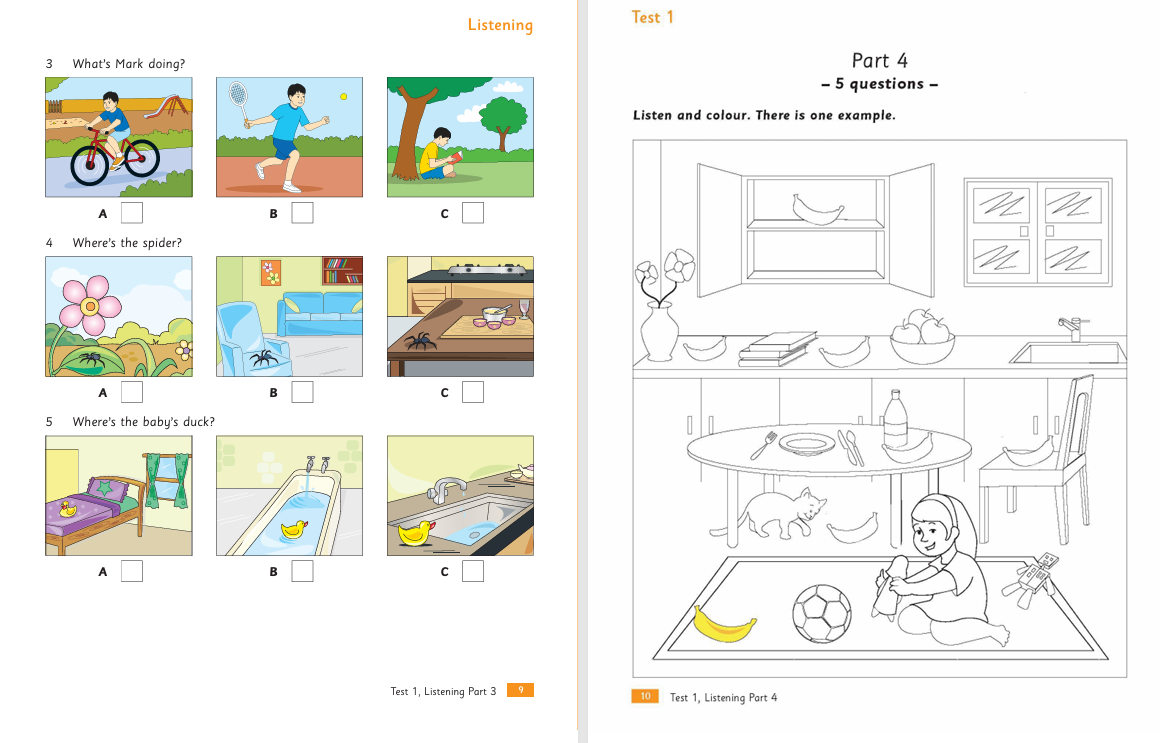 Listening

3 What's Mark doing?

A
B
C

4 Where's the spider?

A
B
C

5 Where's the baby's duck?

A
B
C

Test 1, Listening Part 3 9

Test 1

Part 4
– 5 questions –

Listen and colour. There is one example.

10 Test 1, Listening Part 4